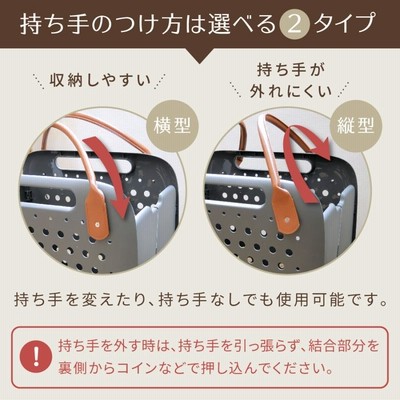 持ち手のつけ方は選べる2タイプ

収納しやすい

横型

持ち手が外れにくい

縦型

持ち手を変えたり、持ち手なしでも使用可能です。

!

持ち手を外す時は、持ち手を引っ張らず、結合部分を裏側からコインなどで押し込んでください。