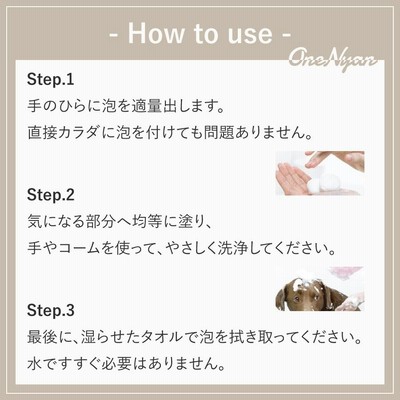 - How to use -

OneNyan

Step.1
手のひらに泡を適量出します。
直接カラダに泡を付けても問題ありません。

Step.2
気になる部分へ均等に塗り、
手やコームを使って、やさしく洗浄してください。

Step.3
最後に、湿らせたタオルで泡を拭き取ってください。
水ですすぐ必要はありません。