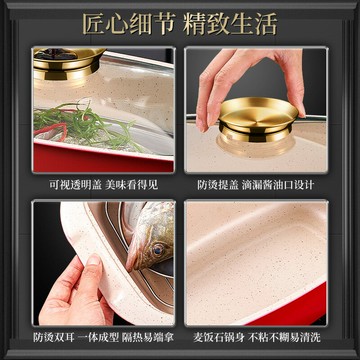 匠心细节 精致生活

可视透明盖 美味看得见

防烫提盖 滴漏酱油口设计

防烫双耳 一体成型 隔热易端拿

麦饭石锅身 不粘不糊易清洗