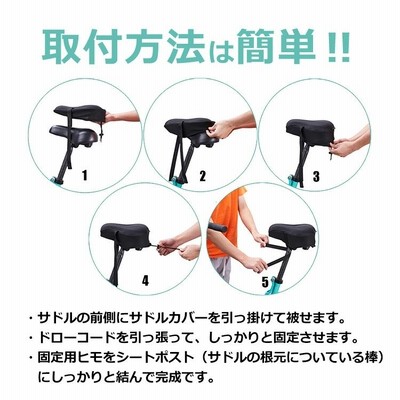 取付方法は簡単!!

1

2

3

4

5

・サドルの前側にサドルカバーを引っ掛けて被せます。
・ドローコードを引っ張って、しっかりと固定させます。
・固定用ヒモをシートポスト（サドルの根元についている棒）にしっかりと結んで完成です。