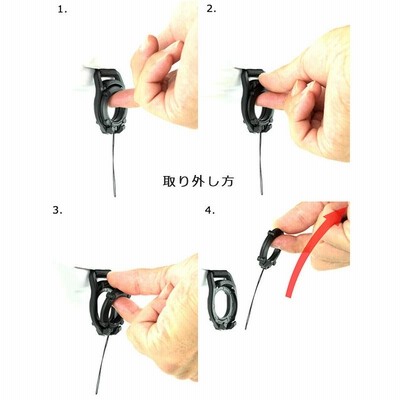 1.

2.

取り外し方

3.

4.