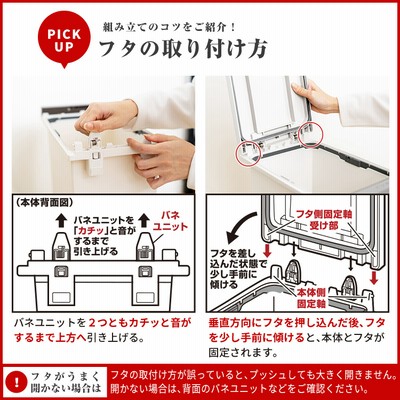 PICK UP

組み立てのコツをご紹介！

フタの取り付け方

（本体背面図）

バネユニットを「カチッ」と音がするまで引き上げる

バネユニット

バネユニットを2つともカチッと音がするまで上方へ引き上げる。

フタ側固定軸受け部

フタを差し込んだ状態で少し手前に傾ける

本体側固定軸

垂直方向にフタを押し込んだ後、フタを少し手前に傾けると、本体とフタが固定されます。

!

フタがうまく開かない場合は

フタの取付け方が誤っていると、プッシュしても大きく開きません。開かない場合は、背面のバネユニットなどをご確認ください。