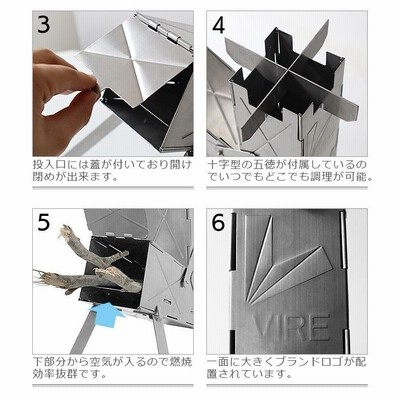 3

投入口には蓋が付いており開け閉めが出来ます。

4

十字型の五徳が付属しているのでいつでもどこでも調理が可能。

5

下部分から空気が入るので燃焼効率抜群です。

6

VIRE

一面に大きくブランドロゴが配置されています。