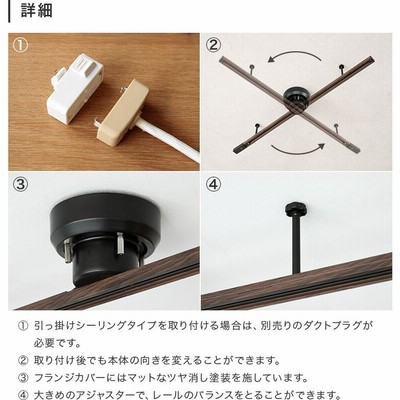 詳細

①

②

③

④

① 引っ掛けシーリングタイプを取り付ける場合は、別売りのダクトプラグが必要です。

② 取り付け後でも本体の向きを変えることができます。

③ フランジカバーにはマットなツヤ消し塗装を施しています。

④ 大きめのアジャスターで、レールのバランスをとることができます。