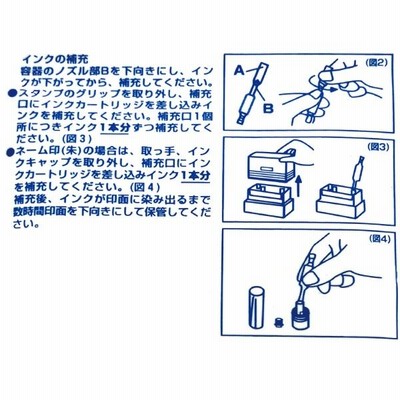 インクの補充
容器のノズル部Bを下向きにし、インクが下がってから、補充してください。
●スタンプのグリップを取り外し、補充口にインクカートリッジを差し込みインクを補充してください。補充口1個所につきインク1本分ずつ補充してください。(図3)
●ネーム印(朱)の場合は、取っ手、インクキャップを取り外し、補充口にインクカートリッジを差し込みインク1本分を補充してください。(図4)
補充後、インクが印面に染み出るまで数時間印面を下向きにして保管してください。

(図2)
A
B

(図3)

(図4)