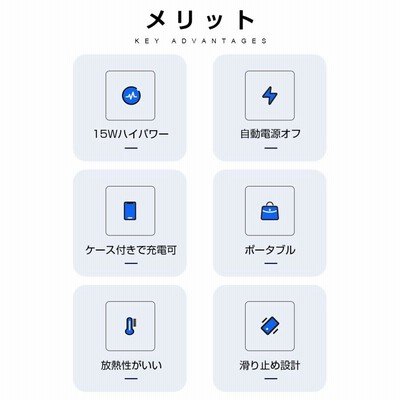 メリット

KEY ADVANTAGES

15Wハイパワー

自動電源オフ

ケース付きで充電可

ポータブル

放熱性がいい

滑り止め設計