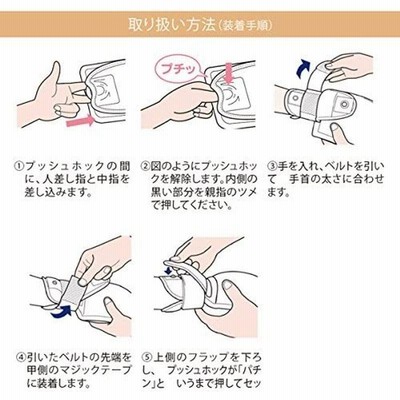 取り扱い方法（装着手順）

プチッ

①プッシュホックの間に、人差し指と中指を差し込みます。

②図のようにプッシュホックを解除します。内側の黒い部分を親指のツメで押してください。

③手を入れ、ベルトを引いて　手首の太さに合わせます。

④引いたベルトの先端を甲側のマジックテープに装着します。

⑤上側のフラップを下ろし、　プッシュホックが「パチン」と　いうまで押してセッ