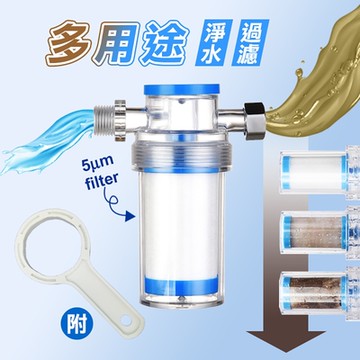 多用途 淨水 過濾

5μm filter

附