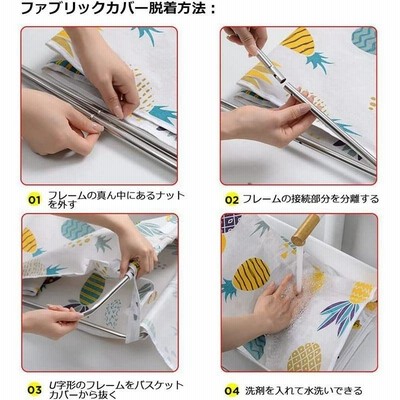 ファブリックカバー脱着方法：

01 フレームの真ん中にあるナットを外す

02 フレームの接続部分を分離する

03 U字形のフレームをバスケットカバーから抜く

04 洗剤を入れて水洗いできる