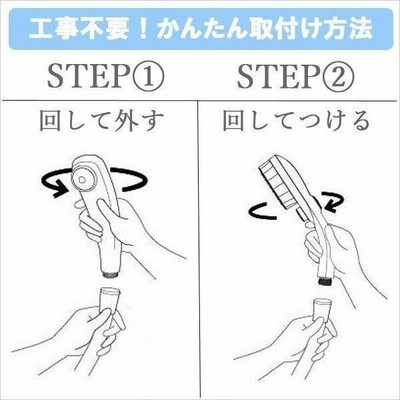 工事不要！かんたん取付け方法

STEP①

回して外す

STEP②

回してつける