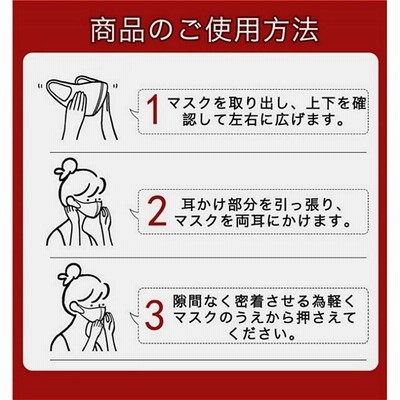 商品のご使用方法

1 マスクを取り出し、上下を確認して左右に広げます。

2 耳かけ部分を引っ張り、マスクを両耳にかけます。

3 隙間なく密着させる為軽くマスクのうえから押さえてください。