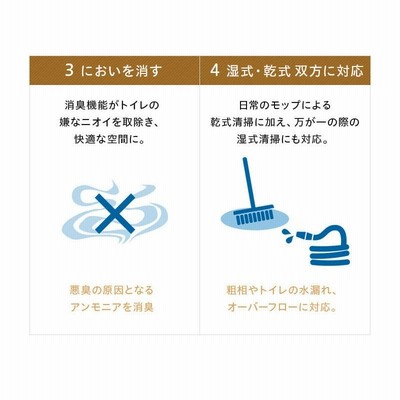 3 においを消す

消臭機能がトイレの嫌なニオイを取除き、快適な空間に。

悪臭の原因となるアンモニアを消臭

4 湿式・乾式 双方に対応

日常のモップによる乾式清掃に加え、万が一の際の湿式清掃にも対応。

粗相やトイレの水漏れ、オーバーフローに対応。