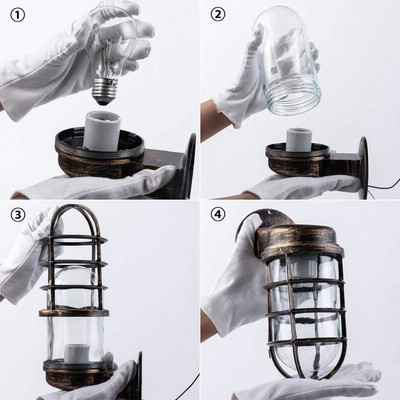 ①
②
③
④