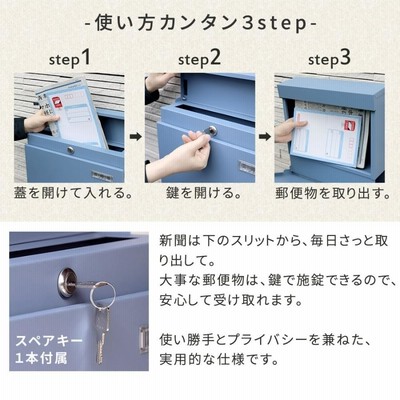 -使い方カンタン3step-

step1

蓋を開けて入れる。

step2

鍵を開ける。

step3

郵便物を取り出す。

スペアキー
1本付属

新聞は下のスリットから、毎日さっと取り出して。
大事な郵便物は、鍵で施錠できるので、安心して受け取れます。

使い勝手とプライバシーを兼ねた、実用的な仕様です。