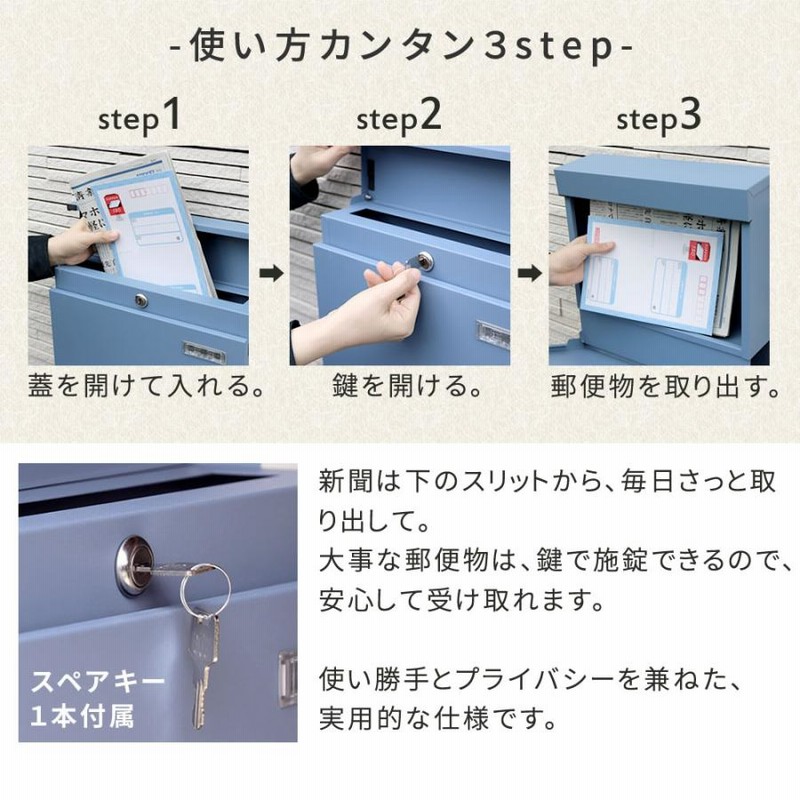 -使い方カンタン3step-

step1

蓋を開けて入れる。

step2

鍵を開ける。

step3

郵便物を取り出す。

スペアキー
1本付属

新聞は下のスリットから、毎日さっと取り出して。
大事な郵便物は、鍵で施錠できるので、安心して受け取れます。

使い勝手とプライバシーを兼ねた、実用的な仕様です。