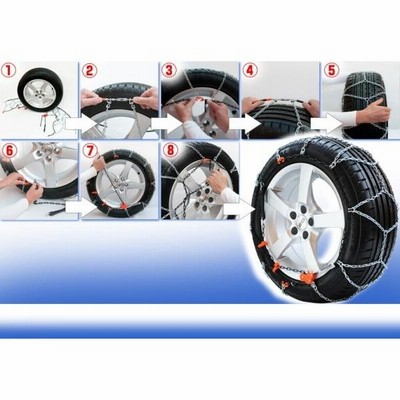 1
2
3
4
5
6
7
8