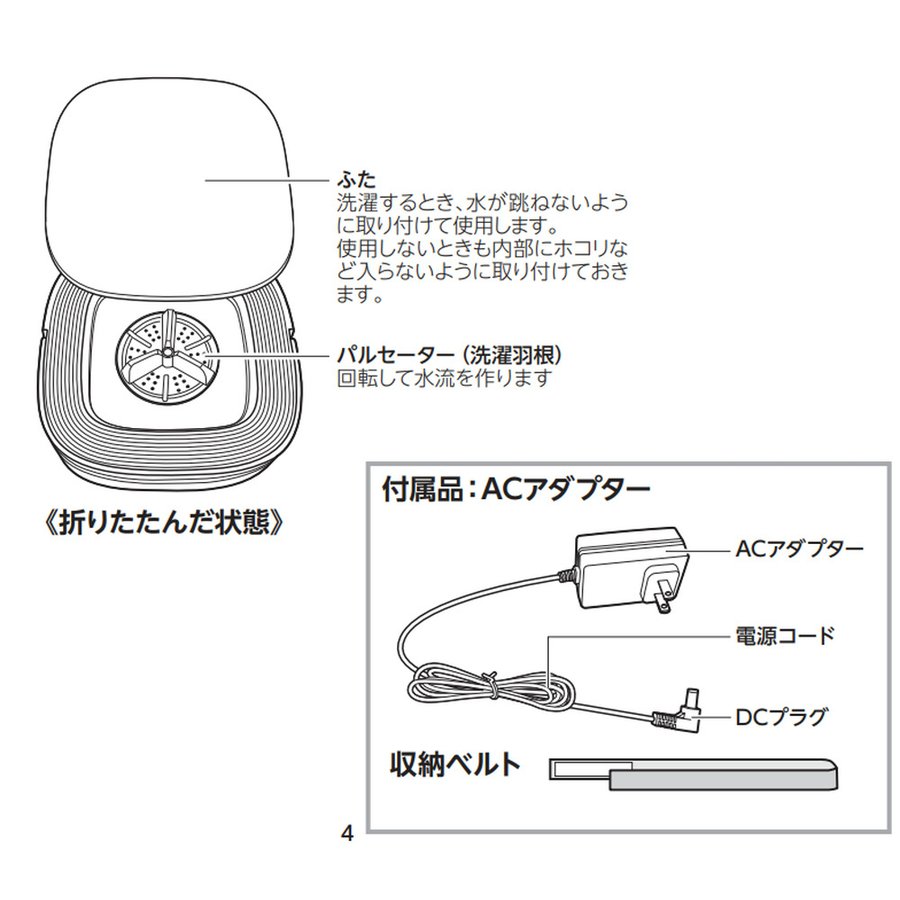 ふた
洗濯するとき、水が跳ねないように取り付けて使用します。
使用しないときも内部にホコリなど入らないように取り付けておきます。

パルセーター（洗濯羽根）
回転して水流を作ります

《折りたたんだ状態》

付属品：ACアダプター

ACアダプター

電源コード

DCプラグ

収納ベルト

4