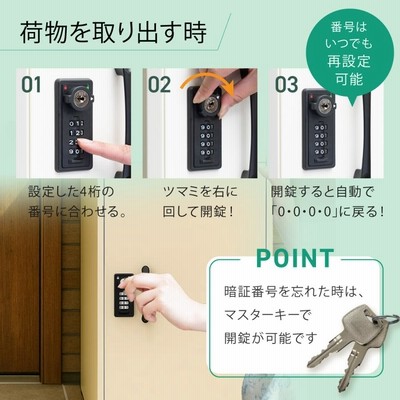 荷物を取り出す時

番号はいつでも再設定可能

01

設定した4桁の番号に合わせる。

02

ツマミを右に回して開錠！

03

開錠すると自動で「0・0・0・0」に戻る！

POINT

暗証番号を忘れた時は、マスターキーで開錠が可能です