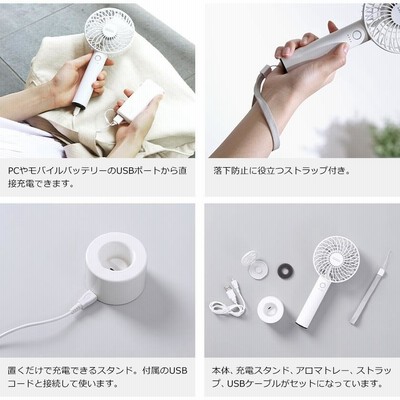 PCやモバイルバッテリーのUSBポートから直接充電できます。

落下防止に役立つストラップ付き。

置くだけで充電できるスタンド。付属のUSBコードと接続して使います。

本体、充電スタンド、アロマトレー、ストラップ、USBケーブルがセットになっています。