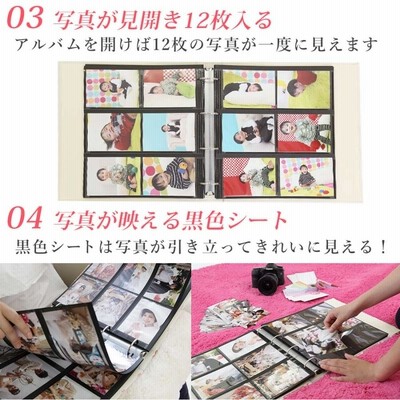 03 写真が見開き12枚入る

アルバムを開けば12枚の写真が一度に見えます

04 写真が映える黒色シート

黒色シートは写真が引き立ってきれいに見える！