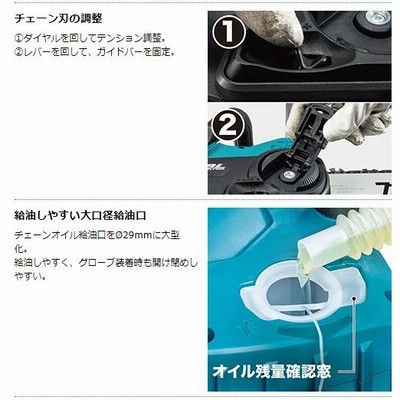 チェーン刃の調整

①ダイヤルを回してテンション調整。
②レバーを回して、ガイドバーを固定。

1

2

給油しやすい大口径給油口

チェーンオイル給油口をØ29mmに大型化。
給油しやすく、グローブ装着時も開け閉めしやすい。

オイル残量確認窓