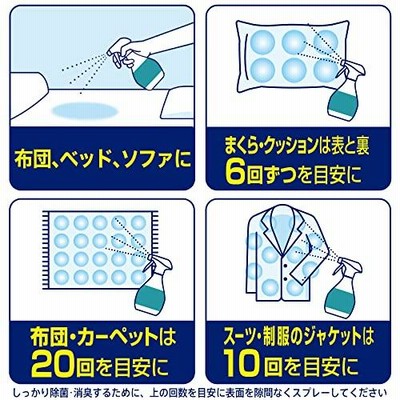 布団、ベッド、ソファに

まくら・クッションは表と裏
6回ずつを目安に

布団・カーペットは
20回を目安に

スーツ・制服のジャケットは
10回を目安に

しっかり除菌・消臭するために、上の回数を目安に表面を隙間なくスプレーしてください