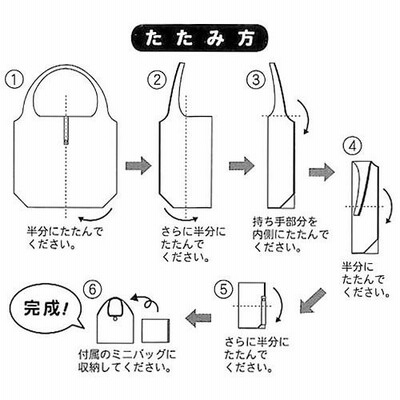 たたみ方

①
半分にたたんでください。

②
さらに半分にたたんでください。

③
持ち手部分を内側にたたんでください。

④
半分にたたんでください。

⑤
さらに半分にたたんでください。

⑥
付属のミニバッグに収納してください。

完成!