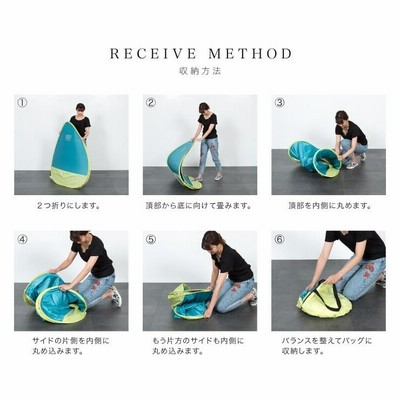 RECEIVE METHOD
収納方法

①

2つ折りにします。

②

頂部から底に向けて畳みます。

③

頂部を内側に丸めます。

④

サイドの片側を内側に丸め込みます。

⑤

もう片方のサイドも内側に丸め込みます。

⑥

バランスを整えてバッグに収納します。