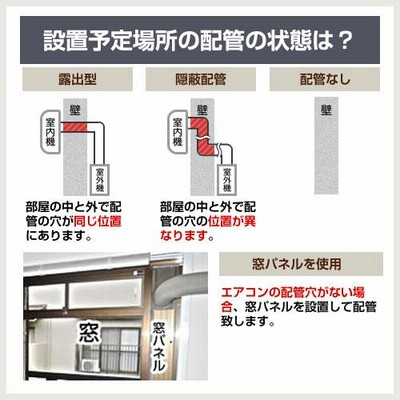 設置予定場所の配管の状態は？

露出型

壁

室内機

室外機

部屋の中と外で配管の穴が同じ位置にあります。

隠蔽配管

壁

室内機

室外機

部屋の中と外で配管の穴の位置が異なります。

配管なし

壁

窓

窓パネル

窓パネルを使用

エアコンの配管穴がない場合、窓パネルを設置して配管致します。