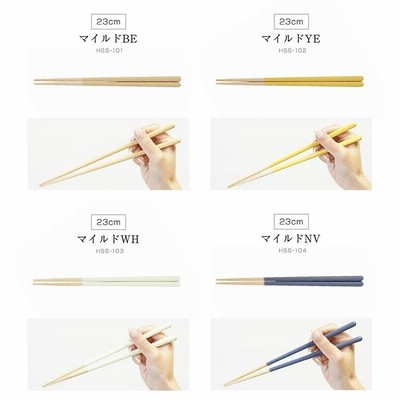 23cm
マイルドBE
HSS-101

23cm
マイルドYE
HSS-102

23cm
マイルドWH
HSS-103

23cm
マイルドNV
HSS-104