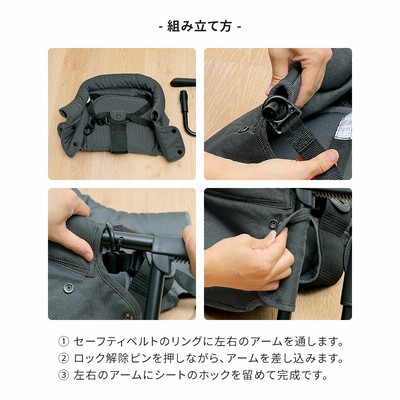 - 組み立て方 -

① セーフティベルトのリングに左右のアームを通します。
② ロック解除ピンを押しながら、アームを差し込みます。
③ 左右のアームにシートのホックを留めて完成です。