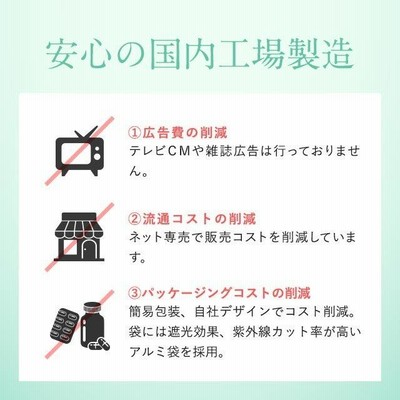 安心の国内工場製造

①広告費の削減
テレビCMや雑誌広告は行っておりません。

②流通コストの削減
ネット専売で販売コストを削減しています。

③パッケージングコストの削減
簡易包装、自社デザインでコスト削減。袋には遮光効果、紫外線カット率が高いアルミ袋を採用。