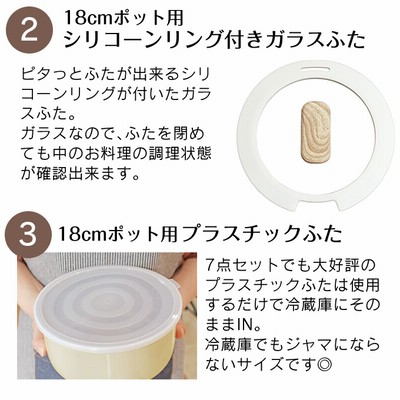 2
18cmポット用
シリコーンリング付きガラスふた

ピタっとふたが出来るシリコーンリングが付いたガラスふた。
ガラスなので、ふたを閉めても中のお料理の調理状態が確認出来ます。

3
18cmポット用プラスチックふた

7点セットでも大好評のプラスチックふたは使用するだけで冷蔵庫にそのままIN。
冷蔵庫でもジャマにならないサイズです◎