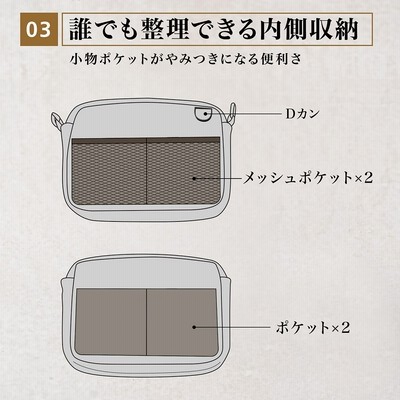 03 誰でも整理できる内側収納

小物ポケットがやみつきになる便利さ

Dカン

メッシュポケット×2

ポケット×2