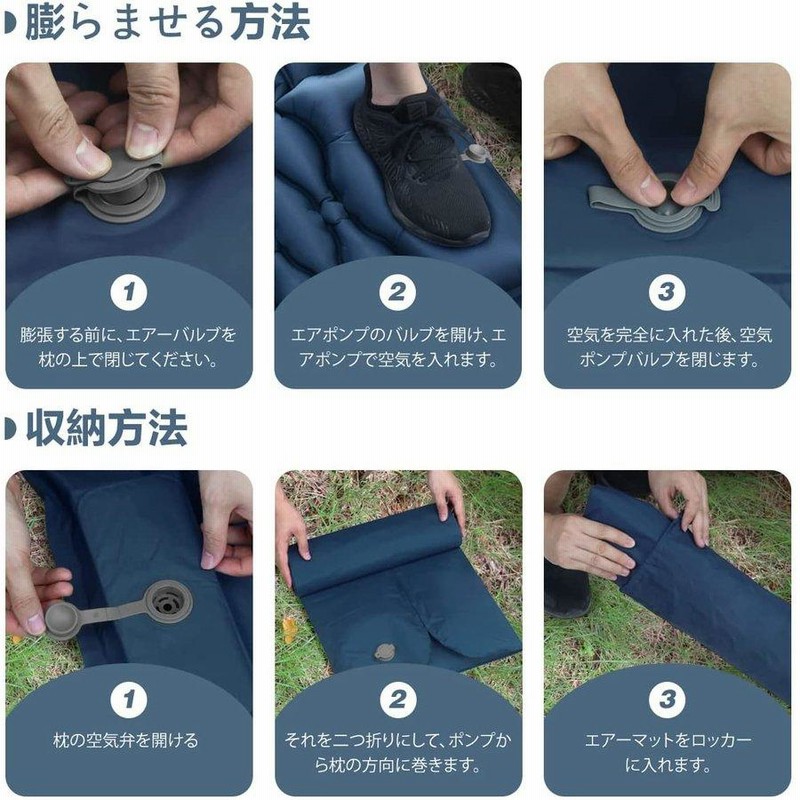 膨らませる方法

1
膨張する前に、エアーバルブを枕の上で閉じてください。

2
エアポンプのバルブを開け、エアポンプで空気を入れます。

3
空気を完全に入れた後、空気ポンプバルブを閉じます。

収納方法

1
枕の空気弁を開ける

2
それを二つ折りにして、ポンプから枕の方向に巻きます。

3
エアーマットをロッカーに入れます。