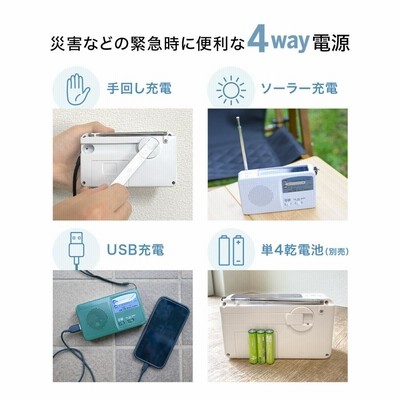 災害などの緊急時に便利な4way電源

手回し充電

ソーラー充電

USB充電

単4乾電池(別売)