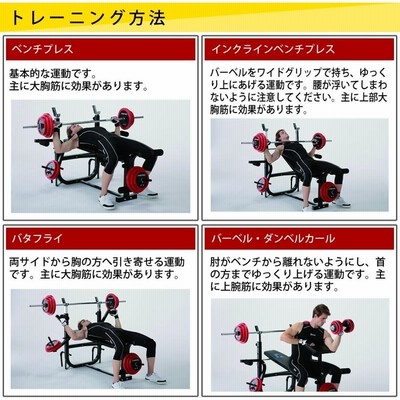 トレーニング方法

ベンチプレス

基本的な運動です。
主に大胸筋に効果があります。

インクラインベンチプレス

バーベルをワイドグリップで持ち、ゆっくり上にあげる運動です。腰が浮いてしまわないように注意してください。主に上部大胸筋に効果があります。

バタフライ

両サイドから胸の方へ引き寄せる運動です。主に大胸筋に効果があります。

バーベル・ダンベルカール

肘がベンチから離れないようにし、首の方までゆっくり上げる運動です。主に上腕筋に効果があります。