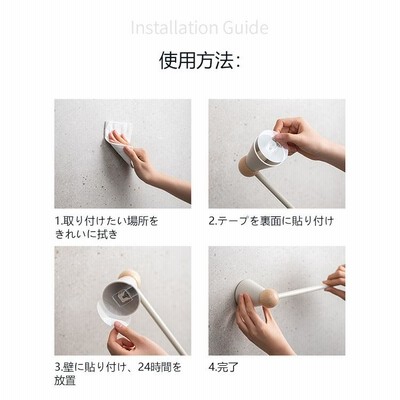 Installation Guide

使用方法:

1.取り付けたい場所をきれいに拭き

2.テープを裏面に貼り付け

3.壁に貼り付け、24時間を放置

4.完了