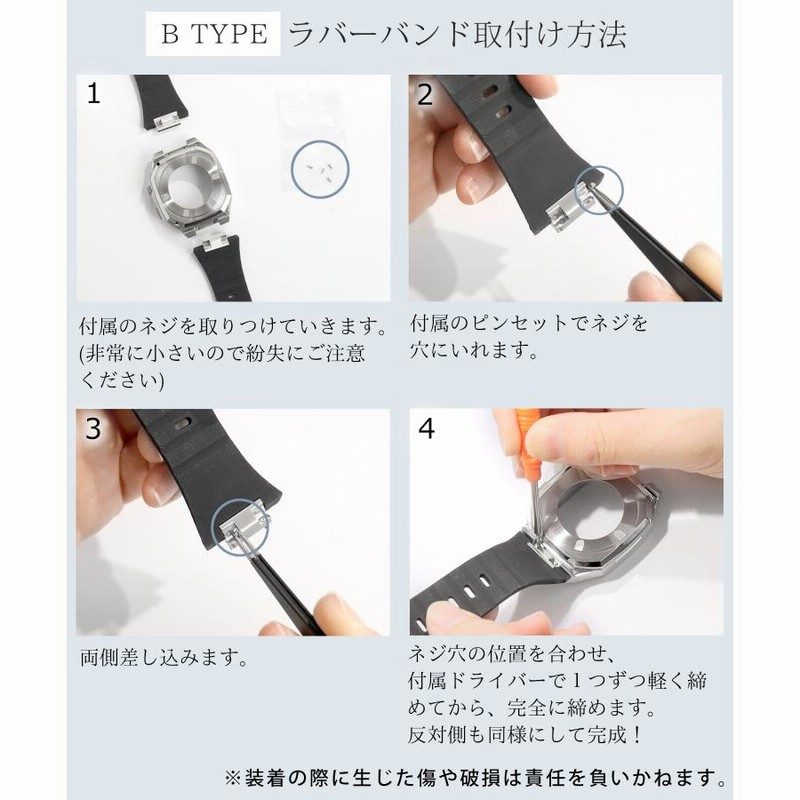 B TYPE ラバーバンド取付け方法

1

付属のネジを取りつけていきます。(非常に小さいので紛失にご注意ください)

2

付属のピンセットでネジを穴にいれます。

3

両側差し込みます。

4

ネジ穴の位置を合わせ、付属ドライバーで１つずつ軽く締めてから、完全に締めます。反対側も同様にして完成！

※装着の際に生じた傷や破損は責任を負いかねます。