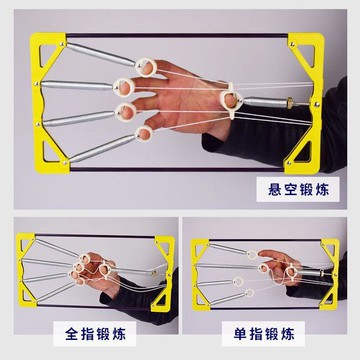 悬空锻炼

全指锻炼

单指锻炼