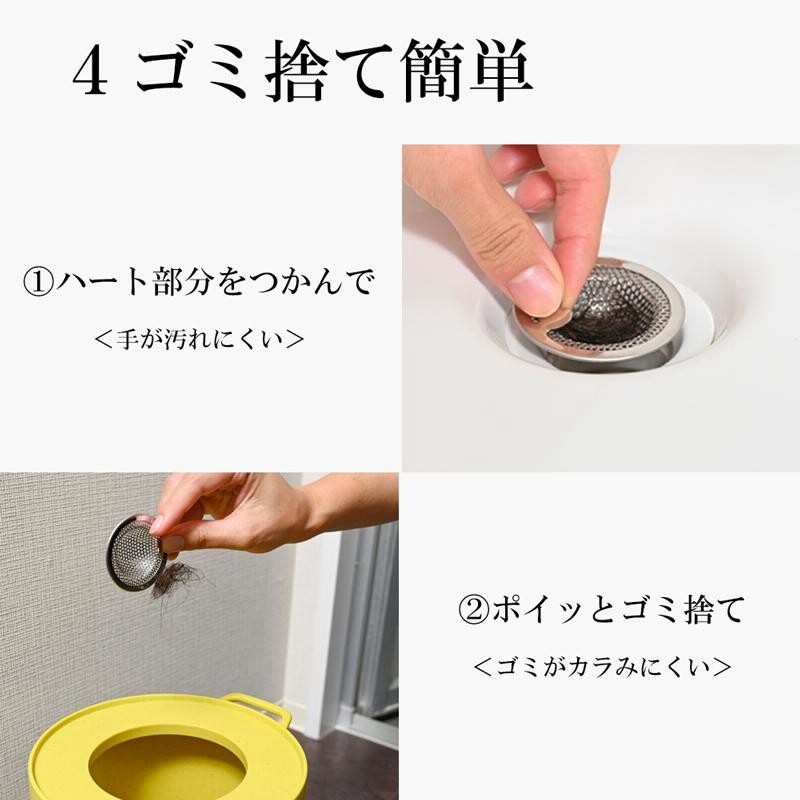 4 ゴミ捨て簡単

①ハート部分をつかんで

＜手が汚れにくい＞

②ポイッとゴミ捨て

＜ゴミがカラみにくい＞