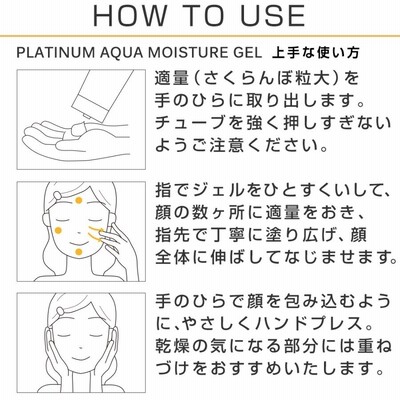 HOW TO USE

PLATINUM AQUA MOISTURE GEL 上手な使い方

適量（さくらんぼ粒大）を手のひらに取り出します。チューブを強く押しすぎないようご注意ください。

指でジェルをひとすくいして、顔の数ヶ所に適量をおき、指先で丁寧に塗り広げ、顔全体に伸ばしてなじませます。

手のひらで顔を包み込むように、やさしくハンドプレス。乾燥の気になる部分には重ねづけをおすすめいたします。