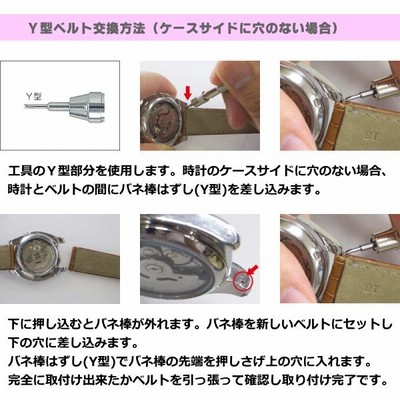 Ｙ型ベルト交換方法（ケースサイドに穴のない場合）

Ｙ型

18

工具のＹ型部分を使用します。時計のケースサイドに穴のない場合、時計とベルトの間にバネ棒はずし(Y型)を差し込みます。

18

下に押し込むとバネ棒が外れます。バネ棒を新しいベルトにセットし下の穴に差し込みます。
バネ棒はずし(Y型)でバネ棒の先端を押しさげ上の穴に入れます。
完全に取付け出来たかベルトを引っ張って確認し取り付け完了です。