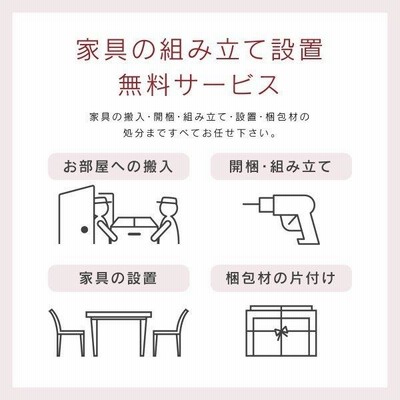 家具の組み立て設置
無料サービス

家具の搬入・開梱・組み立て・設置・梱包材の処分まですべてお任せ下さい。

お部屋への搬入

開梱・組み立て

家具の設置

梱包材の片付け