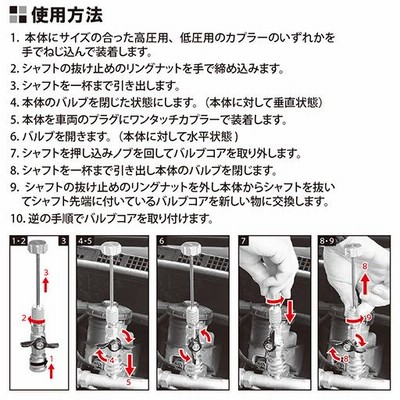 使用方法

1. 本体にサイズの合った高圧用、低圧用のカプラーのいずれかを手でねじ込んで装着します。

2. シャフトの抜け止めのリングナットを手で締め込みます。

3. シャフトを一杯まで引き出します。

4. 本体のバルブを閉じた状態にします。（本体に対して垂直状態）

5. 本体を車両のプラグにワンタッチカプラーで装着します。

6. バルブを開きます。（本体に対して水平状態）

7. シャフトを押し込みノブを回してバルブコアを取り外します。

8. シャフトを一杯まで引き出し本体のバルブを閉じます。

9. シャフトの抜け止めのリングナットを外し本体からシャフトを抜いてシャフト先端に付いているバルブコアを新しい物に交換します。

10. 逆の手順でバルブコアを取り付けます。

1・2 3
3
2
1

4・5
4
5

6

7

8・9
8
9
8