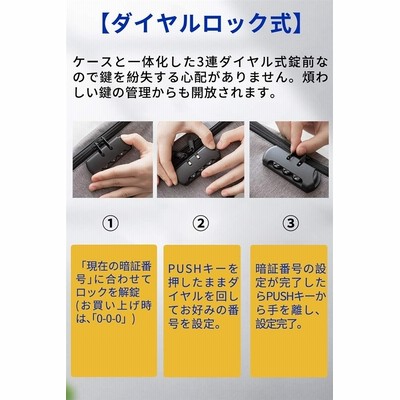 【ダイヤルロック式】

ケースと一体化した3連ダイヤル式錠前なので鍵を紛失する心配がありません。煩わしい鍵の管理からも開放されます。

①

②

③

「現在の暗証番号」に合わせてロックを解錠(お買い上げ時は､「0-0-0」)

PUSHキーを押したままダイヤルを回してお好みの番号を設定。

暗証番号の設定が完了したらPUSHキーから手を離し、設定完了。