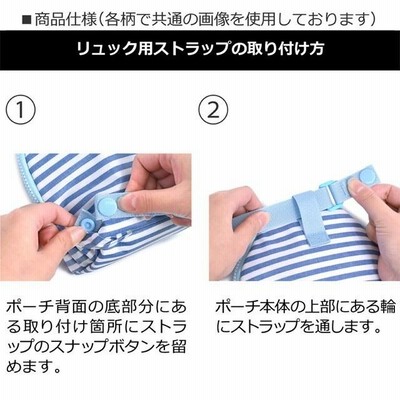 ■商品仕様(各柄で共通の画像を使用しております)

リュック用ストラップの取り付け方

①

ポーチ背面の底部分にある取り付け箇所にストラップのスナップボタンを留めます。

②

ポーチ本体の上部にある輪にストラップを通します。