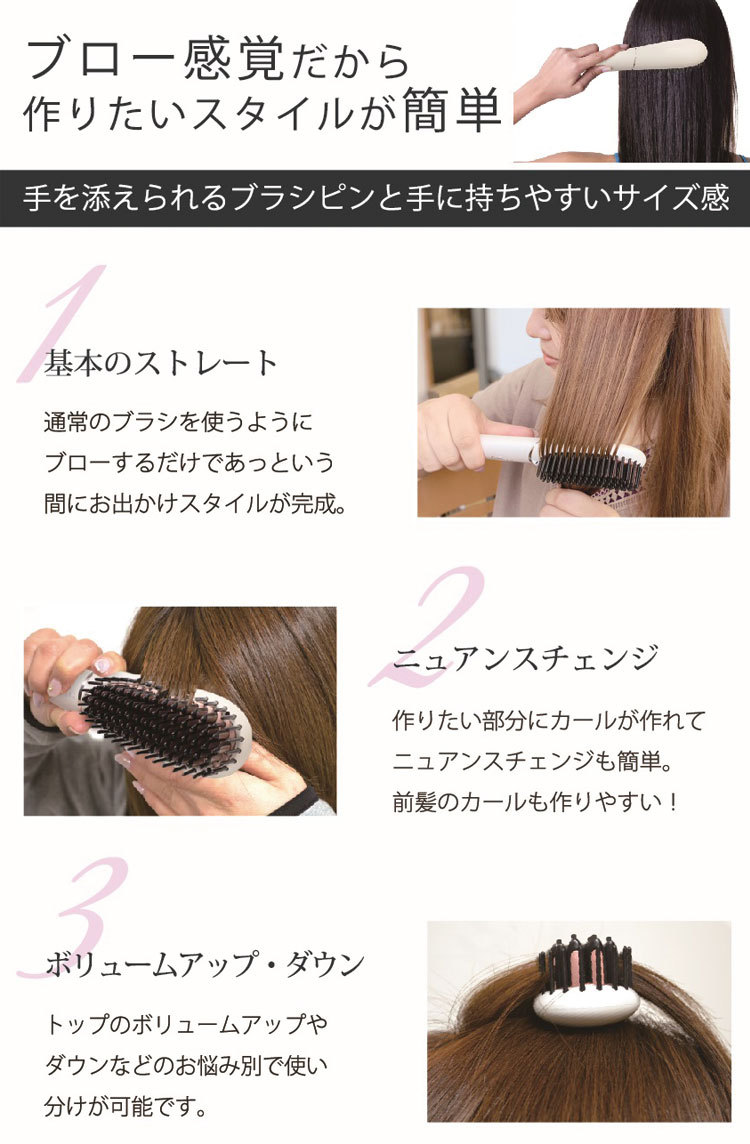 ブロー感覚だから
作りたいスタイルが簡単

手を添えられるブラシピンと手に持ちやすいサイズ感

1

基本のストレート

通常のブラシを使うように
ブローするだけであっという
間にお出かけスタイルが完成。

2

ニュアンスチェンジ

作りたい部分にカールが作れて
ニュアンスチェンジも簡単。
前髪のカールも作りやすい！

3

ボリュームアップ・ダウン

トップのボリュームアップや
ダウンなどのお悩み別で使い
分けが可能です。