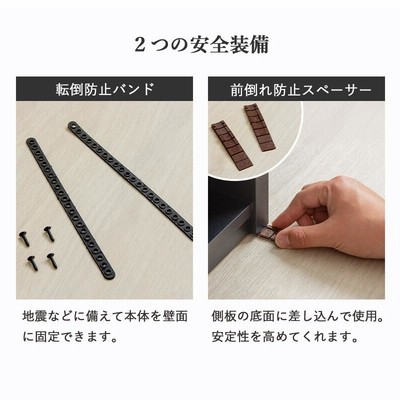 2つの安全装備

転倒防止バンド

地震などに備えて本体を壁面に固定できます。

前倒れ防止スペーサー

側板の底面に差し込んで使用。安定性を高めてくれます。