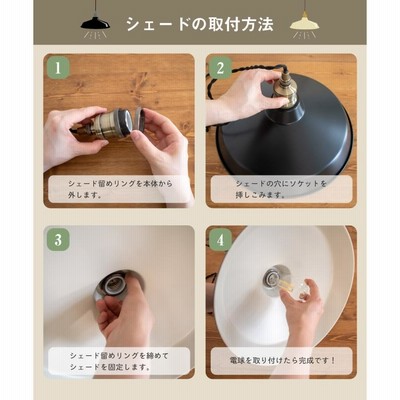 シェードの取付方法

1

シェード留めリングを本体から外します。

2

シェードの穴にソケットを挿しこみます。

3

シェード留めリングを締めてシェードを固定します。

4

電球を取り付けたら完成です！